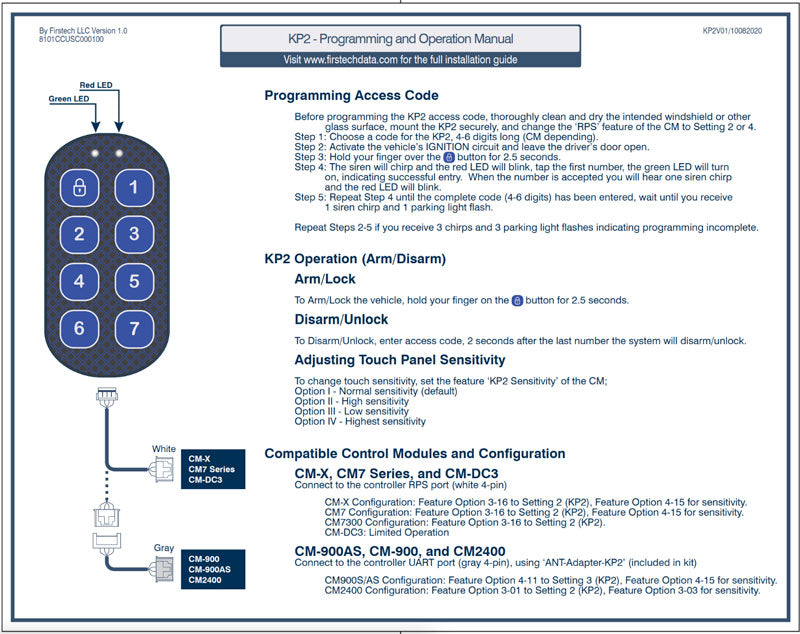 By Firstech LLC Version 1.0
8101CCUSC000100

KP2 - Programming and Operation Manual

Visit www.firstechdata.com for the full installation guide

KP2V01/10082020

Red LED
Green LED

1
2
3
4
5
6
7

White

CM-X
CM7 Series
CM-DC3

Gray

CM-900
CM-900AS
CM2400

Programming Access Code

Before programming the KP2 access code, thoroughly clean and dry the intended windshield or other glass surface, mount the KP2 securely, and change the 'RPS' feature of the CM to Setting 2 or 4.
Step 1: Choose a code for the KP2, 4-6 digits long (CM depending).
Step 2: Activate the vehicle's IGNITION circuit and leave the driver's door open.
Step 3: Hold your finger over the button for 2.5 seconds.
Step 4: The siren will chirp and the red LED will blink, tap the first number, the green LED will turn on, indicating successful entry. When the number is accepted you will hear one siren chirp and the red LED will blink.
Step 5: Repeat Step 4 until the complete code (4-6 digits) has been entered, wait until you receive 1 siren chirp and 1 parking light flash.

Repeat Steps 2-5 if you receive 3 chirps and 3 parking light flashes indicating programming incomplete.

KP2 Operation (Arm/Disarm)

Arm/Lock

To Arm/Lock the vehicle, hold your finger on the button for 2.5 seconds.

Disarm/Unlock

To Disarm/Unlock, enter access code, 2 seconds after the last number the system will disarm/unlock.

Adjusting Touch Panel Sensitivity

To change touch sensitivity, set the feature 'KP2 Sensitivity' of the CM;
Option I - Normal sensitivity (default)
Option II - High sensitivity
Option III - Low sensitivity
Option IV - Highest sensitivity

Compatible Control Modules and Configuration

CM-X, CM7 Series, and CM-DC3
Connect to the controller RPS port (white 4-pin)

CM-X Configuration: Feature Option 3-16 to Setting 2 (KP2), Feature Option 4-15 for sensitivity.
CM7 Configuration: Feature Option 3-16 to Setting 2 (KP2), Feature Option 4-15 for sensitivity.
CM7300 Configuration: Feature Option 3-16 to Setting 2 (KP2).
CM-DC3: Limited Operation

CM-900AS, CM-900, and CM2400
Connect to the controller UART port (gray 4-pin), using 'ANT-Adapter-KP2' (included in kit)

CM900S/AS Configuration: Feature Option 4-11 to Setting 3 (KP2), Feature Option 4-15 for sensitivity.
CM2400 Configuration: Feature Option 3-01 to Setting 2 (KP2), Feature Option 3-03 for sensitivity.